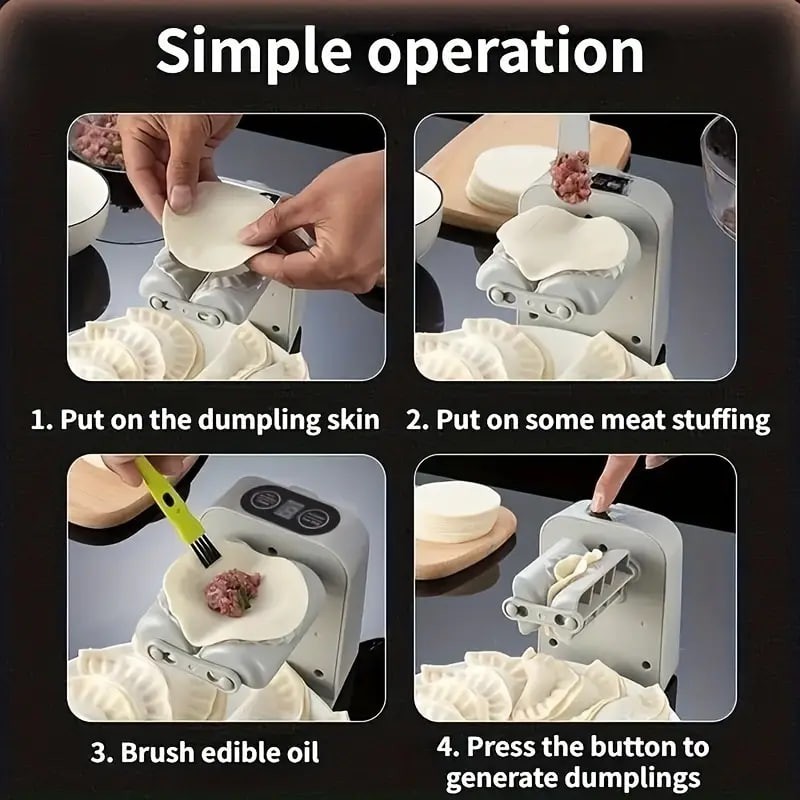 Simple operation

1. Put on the dumpling skin

2. Put on some meat stuffing

3. Brush edible oil

4. Press the button to generate dumplings