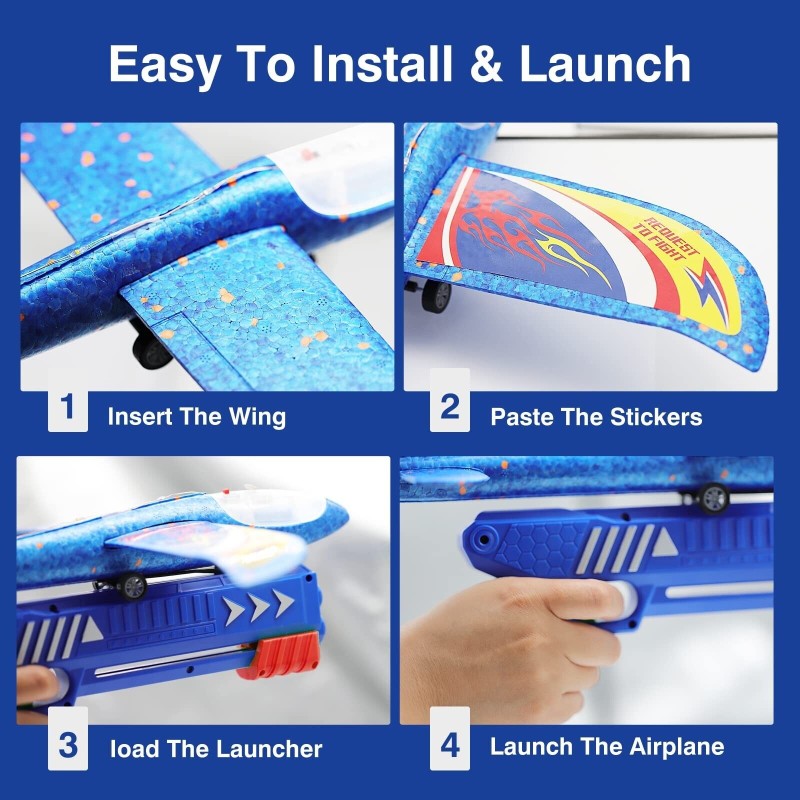 Easy To Install & Launch

REQUEST TO FIGHT

1 Insert The Wing

2 Paste The Stickers

3 load The Launcher

4 Launch The Airplane